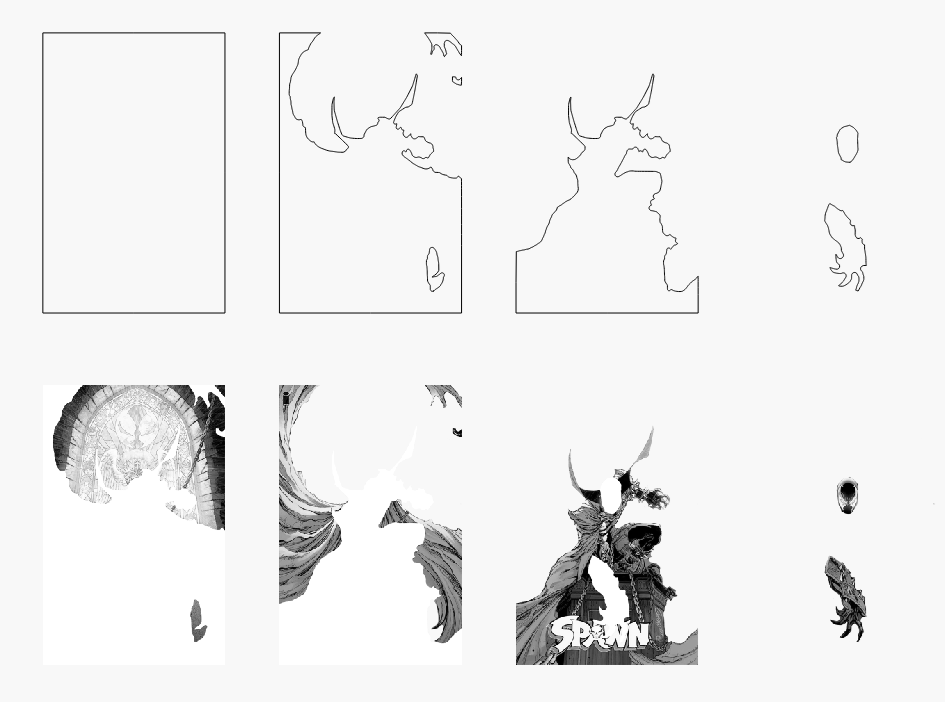 SPAWN